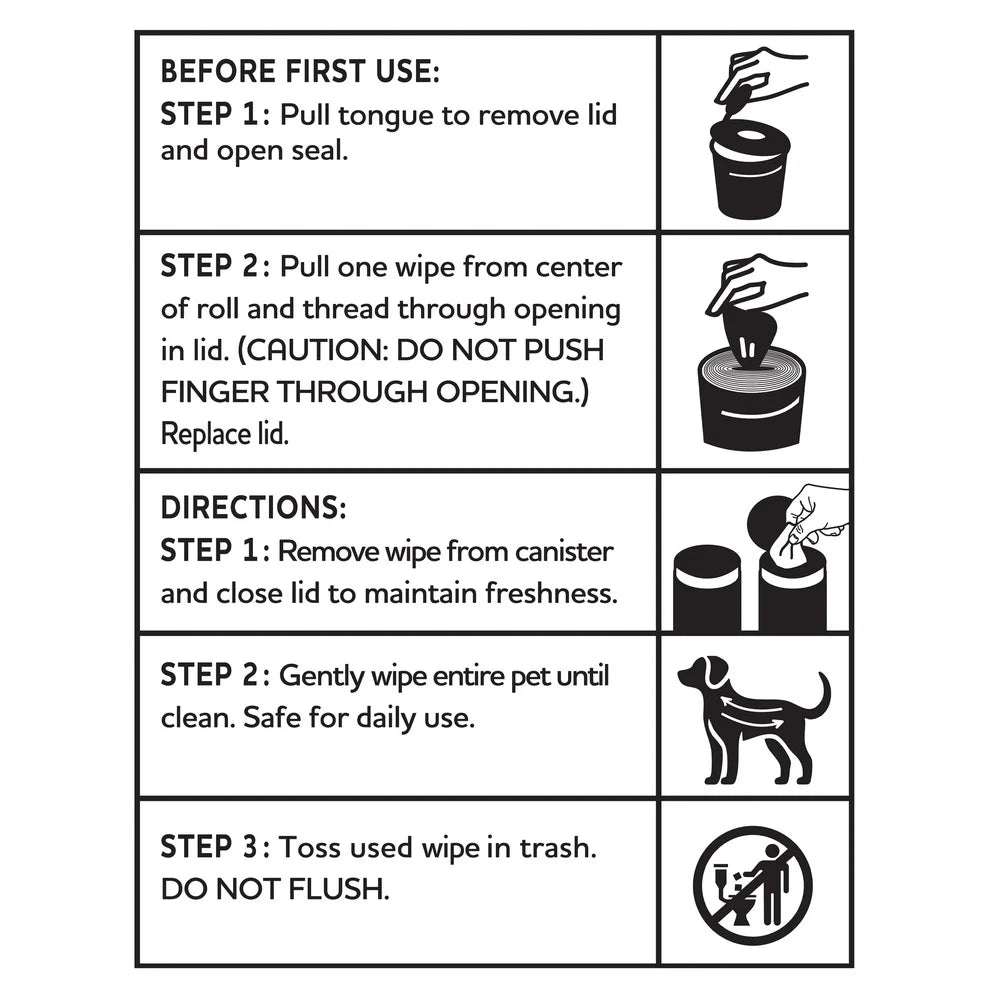 BEFORE FIRST USE:
STEP 1: Pull tongue to remove lid and open seal.

STEP 2: Pull one wipe from center of roll and thread through opening in lid. (CAUTION: DO NOT PUSH FINGER THROUGH OPENING.) Replace lid.

DIRECTIONS:
STEP 1: Remove wipe from canister and close lid to maintain freshness.

STEP 2: Gently wipe entire pet until clean. Safe for daily use.

STEP 3: Toss used wipe in trash. DO NOT FLUSH.