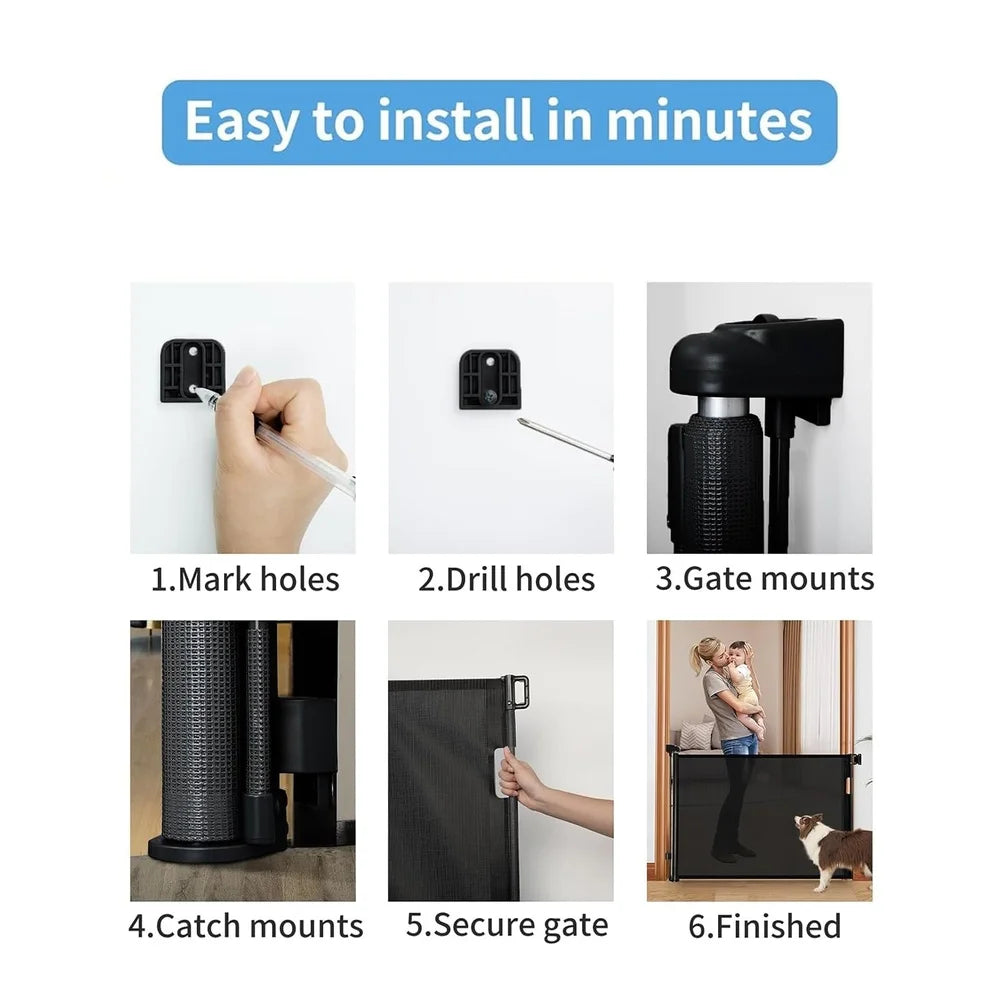 Easy to install in minutes

1.Mark holes

2.Drill holes

3.Gate mounts

4.Catch mounts

5.Secure gate

6.Finished