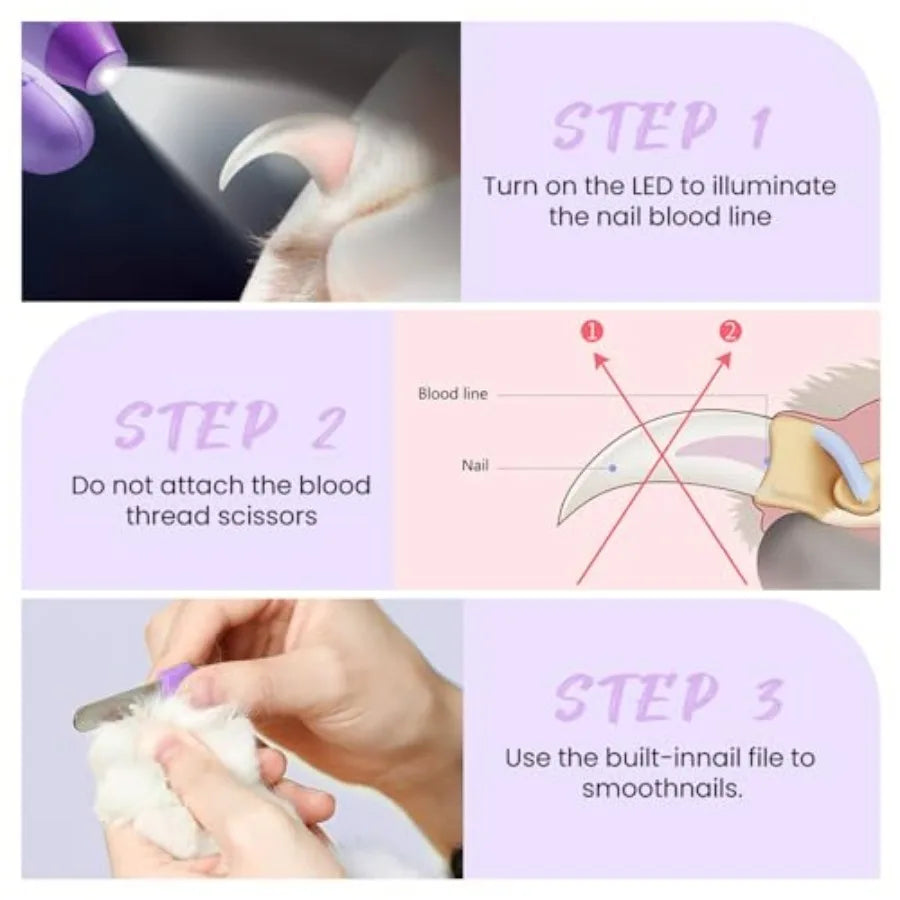 STEP 1

Turn on the LED to illuminate the nail blood line

STEP 2

Do not attach the blood thread scissors

1

2

Blood line

Nail

STEP 3

Use the built-innail file to smoothnails.