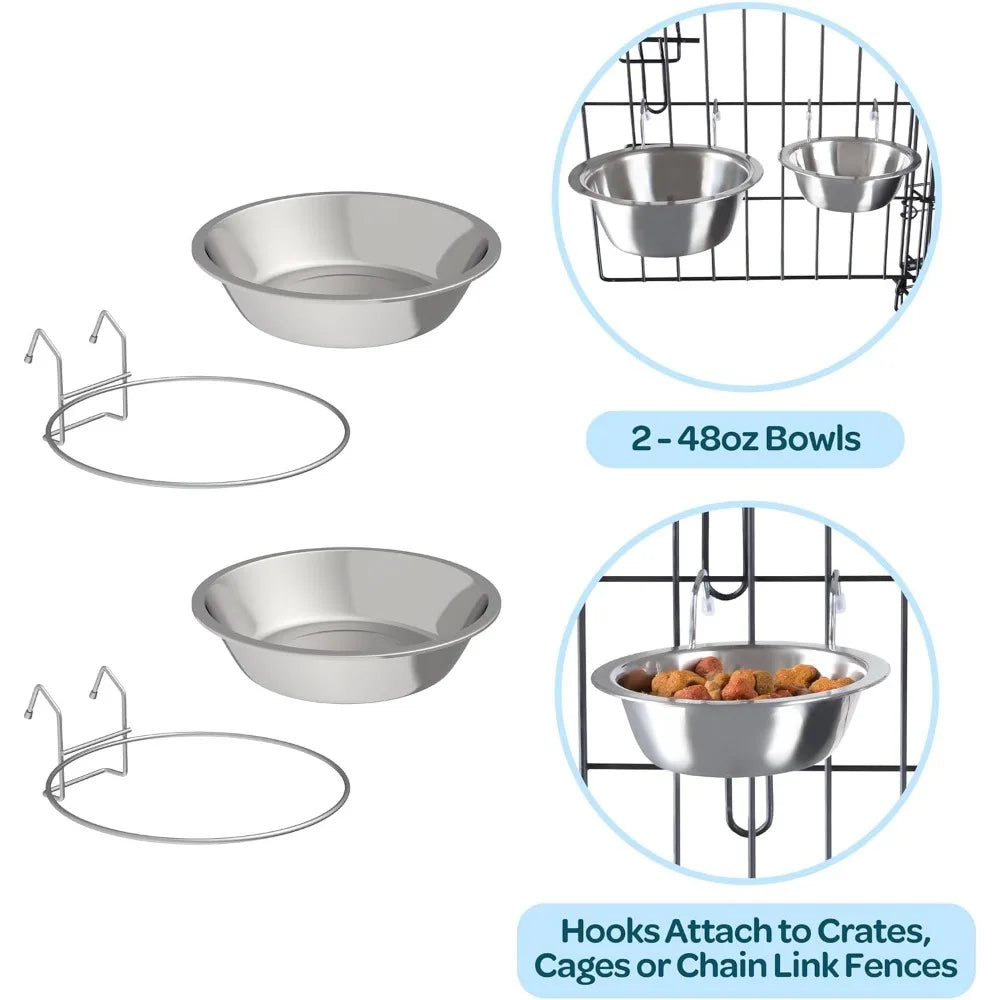 2 - 48oz Bowls

Hooks Attach to Crates, Cages or Chain Link Fences