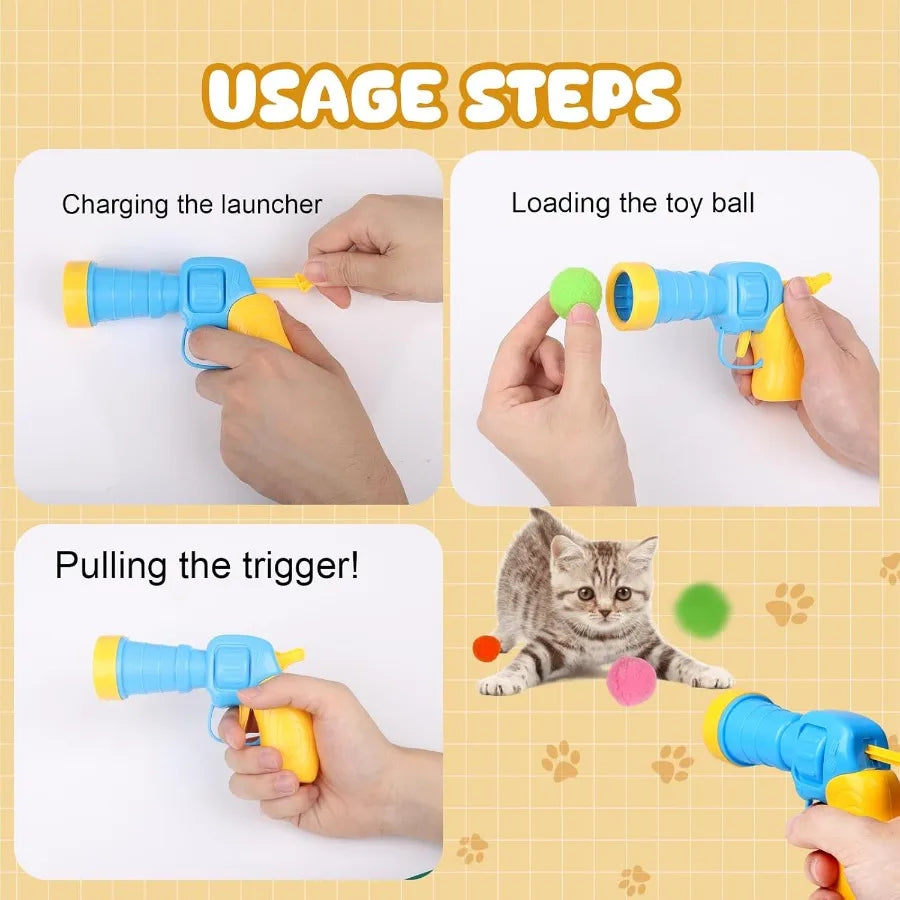 USAGE STEPS

Charging the launcher

Loading the toy ball

Pulling the trigger!