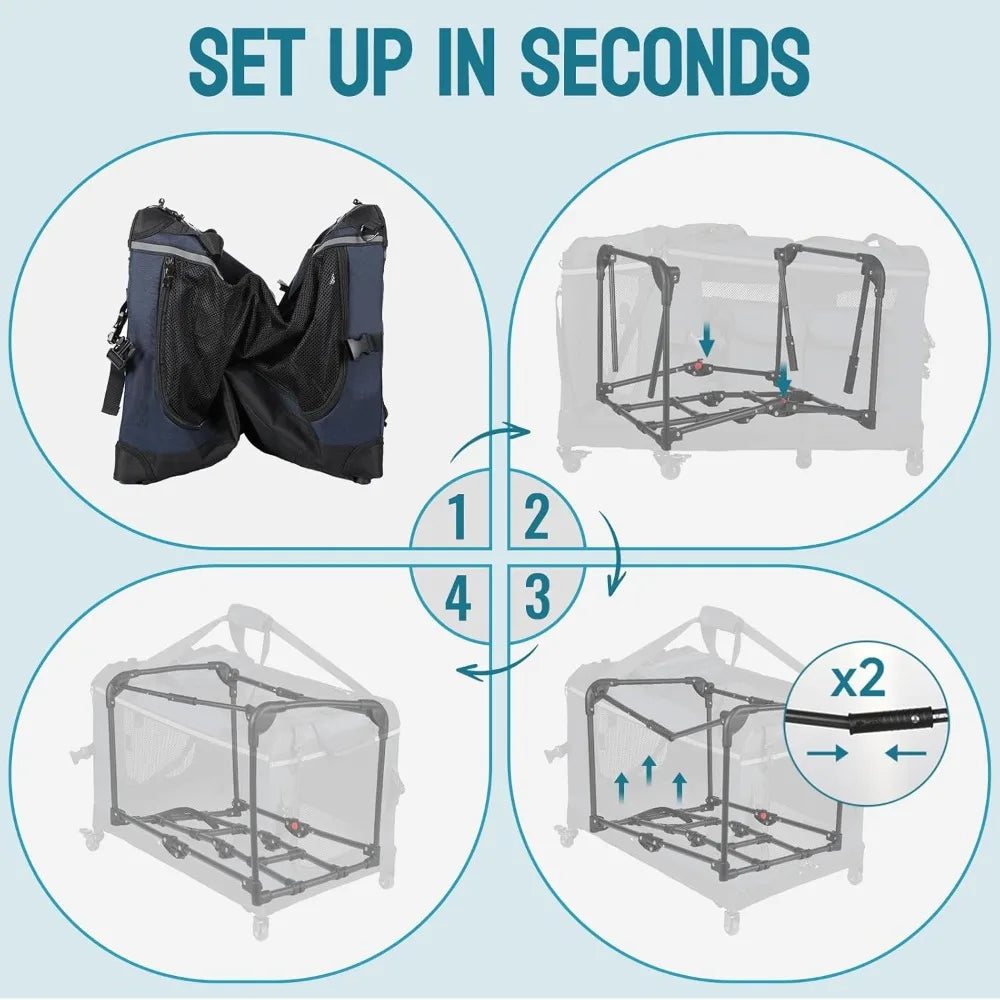 SET UP IN SECONDS

1

2

4

3

x2