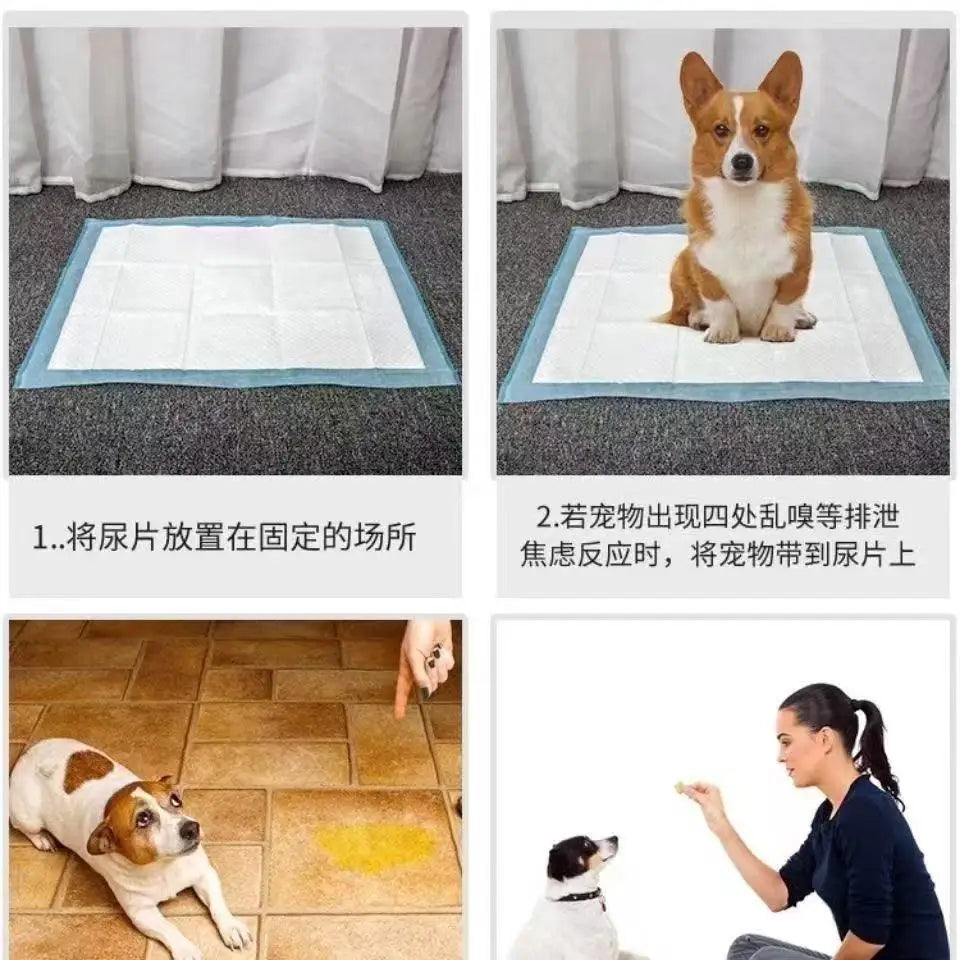 1..将尿片放置在固定的场所

2.若宠物出现四处乱嗅等排泄焦虑反应时，将宠物带到尿片上