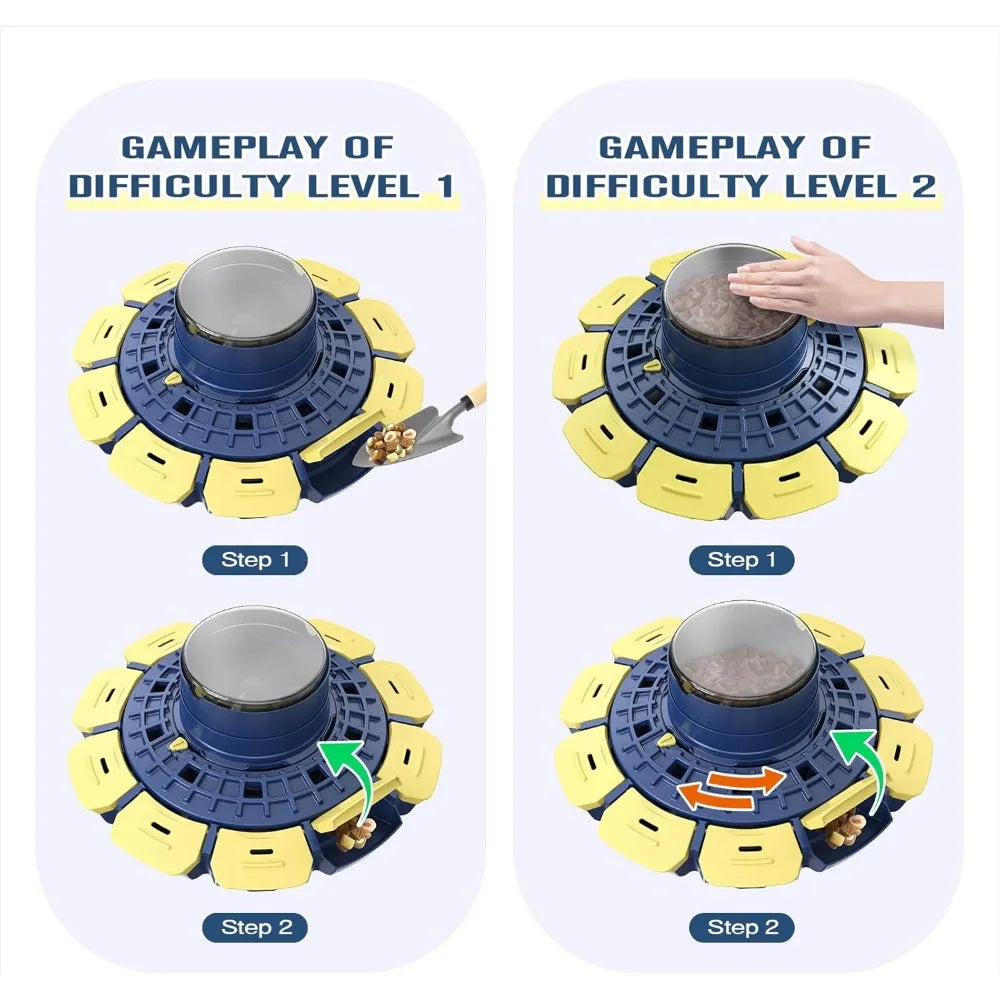 GAMEPLAY OF DIFFICULTY LEVEL 1

Step 1

Step 2

GAMEPLAY OF DIFFICULTY LEVEL 2

Step 1

Step 2